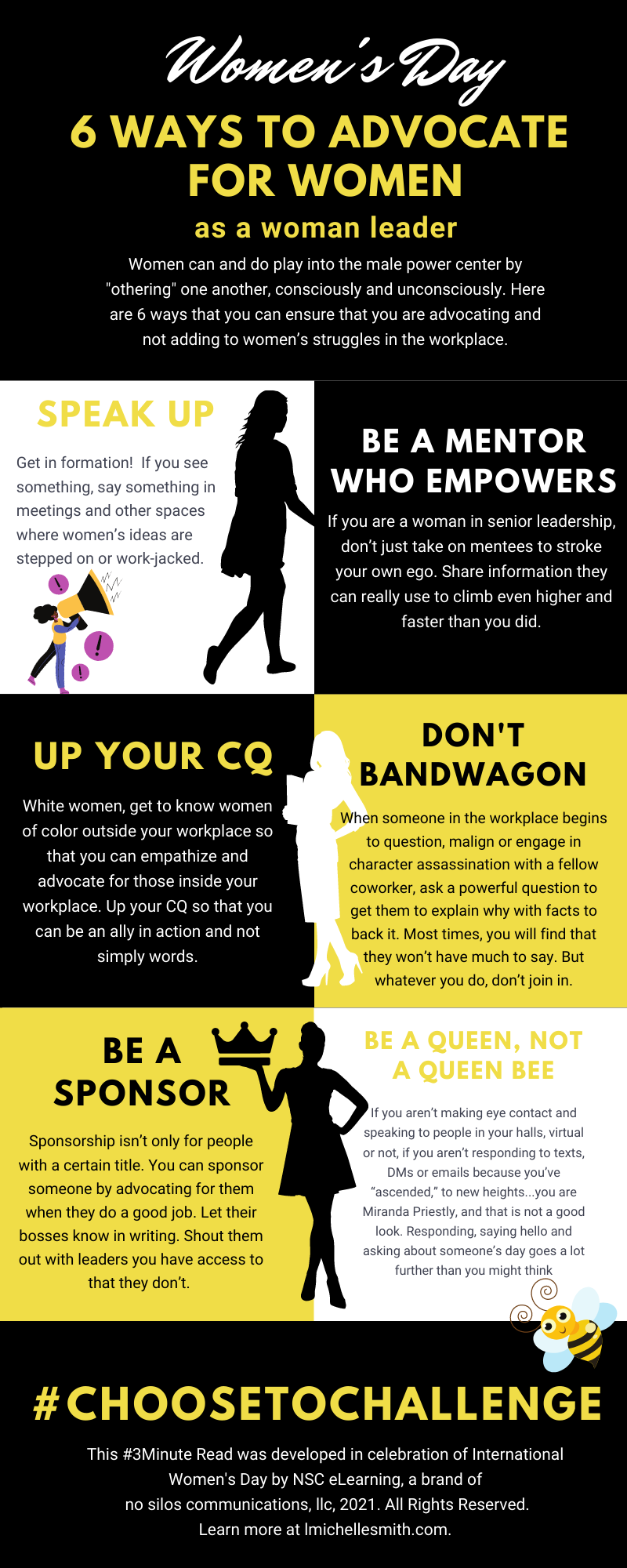 Women's Day

6 WAYS TO ADVOCATE FOR WOMEN

as a woman leader

Women can and do play into the male power center by "othering" one another, consciously and unconsciously. Here are 6 ways that you can ensure that you are advocating and not adding to women's struggles in the workplace.

SPEAK UP

Get in formation! If you see something, say something in meetings and other spaces where women's ideas are stepped on or work-jacked.

BE A MENTOR WHO EMPOWERS

If you are a woman in senior leadership, don't just take on mentees to stroke your own ego. Share information they can really use to climb even higher and faster than you did.

UP YOUR CQ

White women, get to know women of color outside your workplace so that you can empathize and advocate for those inside your workplace. Up your CQ so that you can be an ally in action and not simply words.

DON'T BANDWAGON

When someone in the workplace begins to question, malign or engage in character assassination with a fellow coworker, ask a powerful question to get them to explain why with facts to back it. Most times, you will find that they won't have much to say. But whatever you do, don't join in.

BE A SPONSOR

Sponsorship isn't only for people with a certain title. You can sponsor someone by advocating for them when they do a good job. Let their bosses know in writing. Shout them out with leaders you have access to that they don't.

BE A QUEEN, NOT A QUEEN BEE

If you aren't making eye contact and speaking to people in your halls, virtual or not, if you aren't responding to texts, DMs or emails because you've "ascended," to new heights...you are Miranda Priestly, and that is not a good look. Responding, saying hello and asking about someone's day goes a lot further than you might think

#CHOOSETOCHALLENGE

This #3Minute Read was developed in celebration of International Women's Day by NSC eLearning, a brand of no silos communications, llc, 2021. All Rights Reserved. Learn more at lmichellesmith.com.